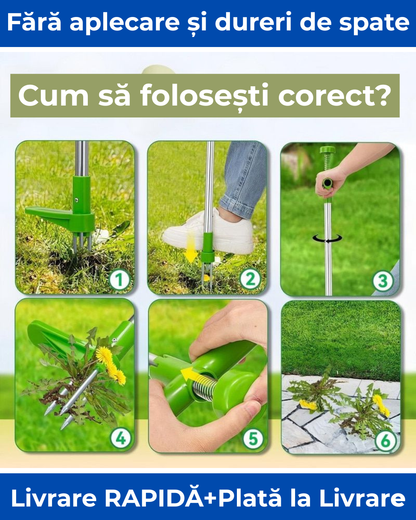 Fără aplecare și dureri de spate

Cum să folosești corect?

1

2

3

4

5

6

Livrare RAPIDĂ+Plată la Livrare